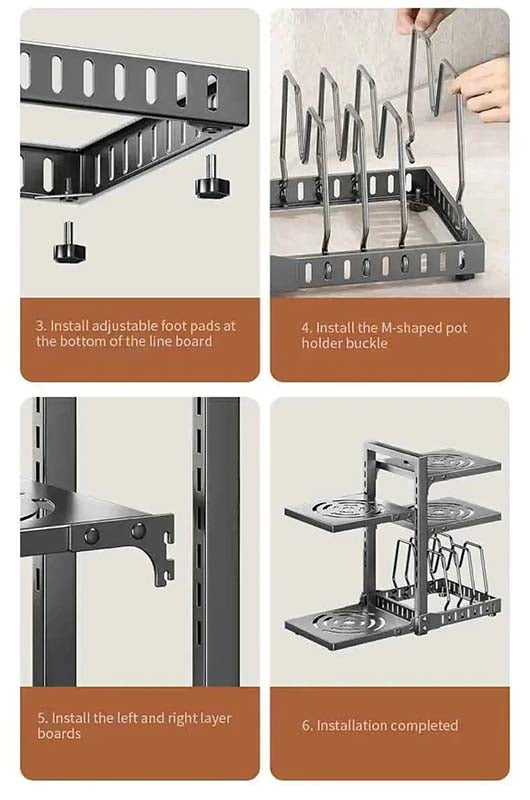 3. Install adjustable foot pads at the bottom of the line board

4. Install the M-shaped pot holder buckle

5. Install the left and right layer boards

6. Installation completed