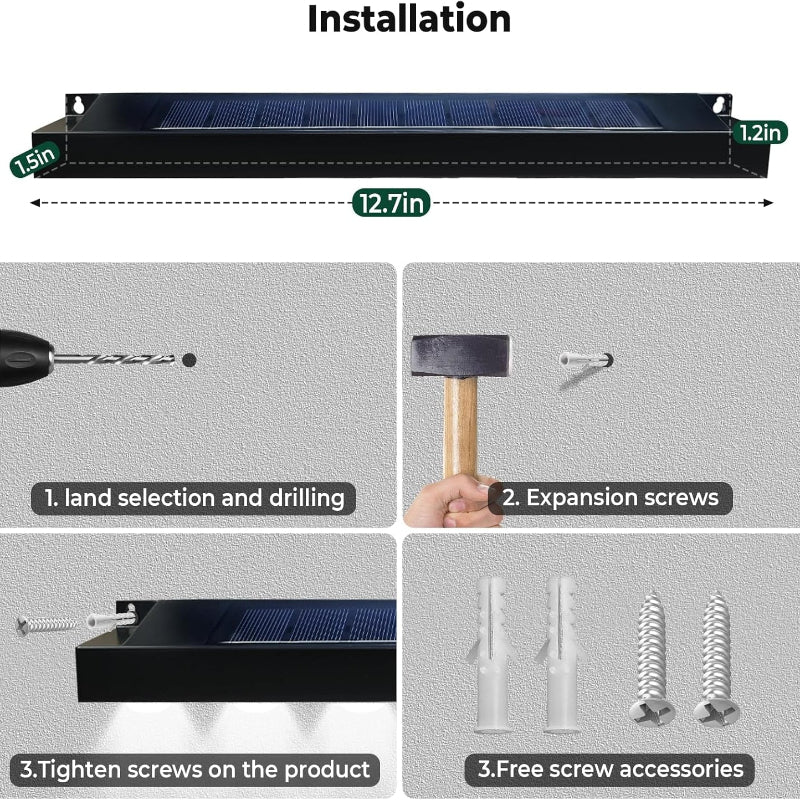 Installation

1.5in

1.2in

12.7in

1. land selection and drilling

2. Expansion screws

3.Tighten screws on the product

3.Free screw accessories