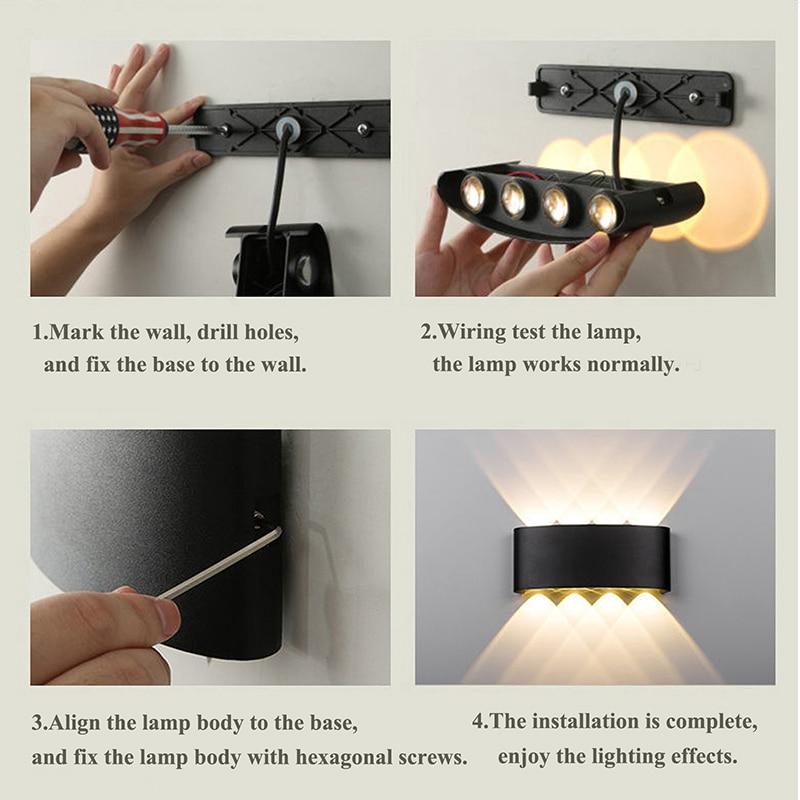 1.Mark the wall, drill holes, and fix the base to the wall.

2.Wiring test the lamp, the lamp works normally.

3.Align the lamp body to the base, and fix the lamp body with hexagonal screws.

4.The installation is complete, enjoy the lighting effects.